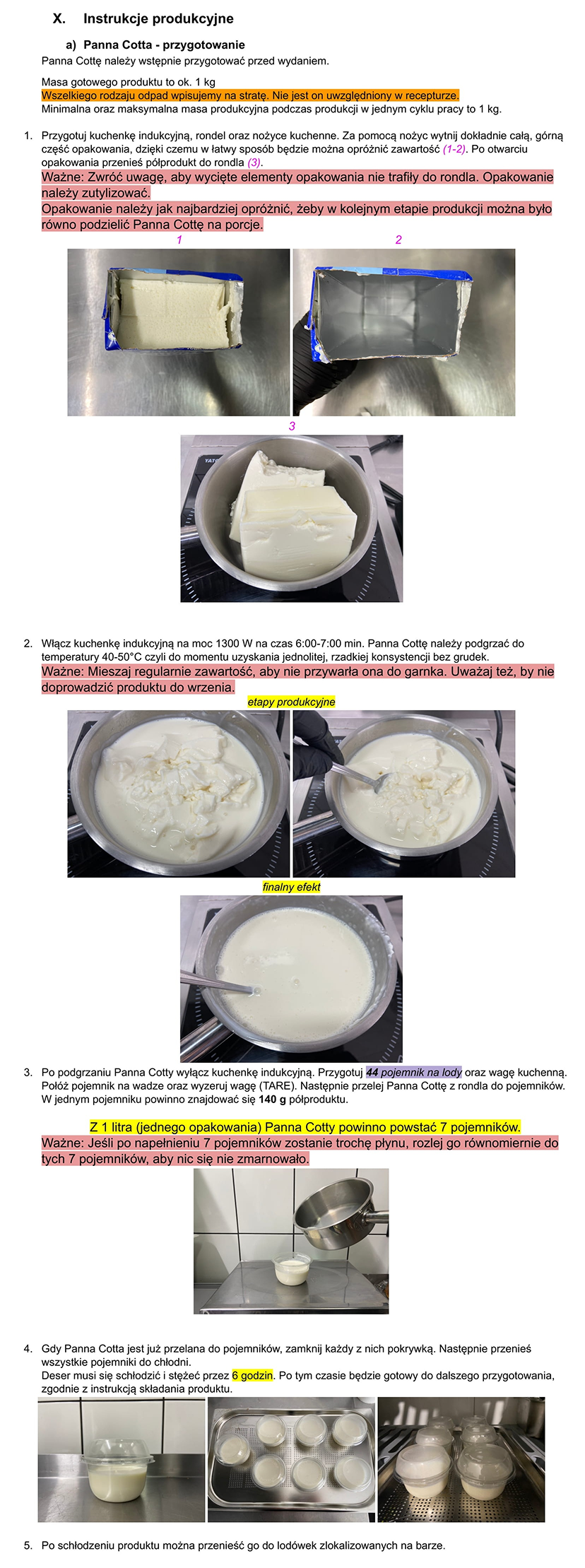 X. Instrukcje produkcyjne

a) Panna Cotta - przygotowanie

Panna Cottę należy wstępnie przygotować przed wydaniem.

Masa gotowego produktu to ok. 1 kg
Wszelkiego rodzaju odpad wpisujemy na stratę. Nie jest on uwzględniony w recepturze.
Minimalna oraz maksymalna masa produkcyjna podczas produkcji w jednym cyklu pracy to 1 kg.

1. Przygotuj kuchenkę indukcyjną, rondel oraz nożyce kuchenne. Za pomocą nożyc wytnij dokładnie całą, górną część opakowania, dzięki czemu w łatwy sposób będzie można opróżnić zawartość (1-2). Po otwarciu opakowania przenieś półprodukt do rondla (3).
Ważne: Zwróć uwagę, aby wycięte elementy opakowania nie trafiły do rondla. Opakowanie należy zutylizować.
Opakowanie należy jak najbardziej opróżnić, żeby w kolejnym etapie produkcji można było równo podzielić Panna Cottę na porcje.

1

2

3

2. Włącz kuchenkę indukcyjną na moc 1300 W na czas 6:00-7:00 min. Panna Cottę należy podgrzać do temperatury 40-50°C czyli do momentu uzyskania jednolitej, rzadkiej konsystencji bez grudek.
Ważne: Mieszaj regularnie zawartość, aby nie przywarła ona do garnka. Uważaj też, by nie doprowadzić produktu do wrzenia.

etapy produkcyjne

finalny efekt

3. Po podgrzaniu Panna Cotty wyłącz kuchenkę indukcyjną. Przygotuj 44 pojemnik na lody oraz wagę kuchenną. Połóż pojemnik na wadze oraz wyzeruj wagę (TARE). Następnie przelej Panna Cottę z rondla do pojemników. W jednym pojemniku powinno znajdować się 140 g półproduktu.

Z 1 litra (jednego opakowania) Panna Cotty powinno powstać 7 pojemników.
Ważne: Jeśli po napełnieniu 7 pojemników zostanie trochę płynu, rozlej go równomiernie do tych 7 pojemników, aby nic się nie zmarnowało.

4. Gdy Panna Cotta jest już przelana do pojemników, zamknij każdy z nich pokrywką. Następnie przenieś wszystkie pojemniki do chłodni.
Deser musi się schłodzić i stężeć przez 6 godzin. Po tym czasie będzie gotowy do dalszego przygotowania, zgodnie z instrukcją składania produktu.

5. Po schłodzeniu produktu można przenieść go do lodówek zlokalizowanych na barze.